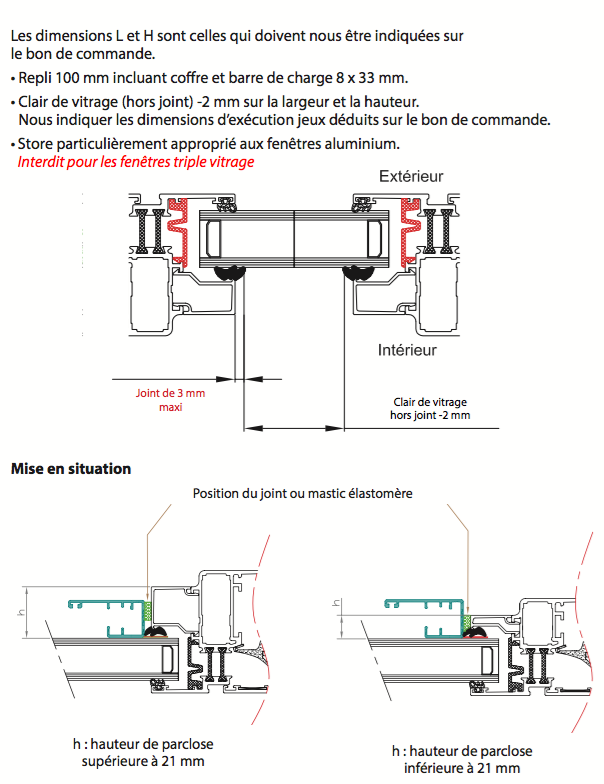 Les dimensions L et H sont celles qui doivent nous être indiquées sur le bon de commande.

• Repli 100 mm incluant coffre et barre de charge 8 x 33 mm.

• Clair de vitrage (hors joint) -2 mm sur la largeur et la hauteur. Nous indiquer les dimensions d'exécution jeux déduits sur le bon de commande.

• Store particulièrement approprié aux fenêtres aluminium.
Interdit pour les fenêtres triple vitrage

Extérieur

Intérieur

Joint de 3 mm maxi

Clair de vitrage hors joint -2 mm

Mise en situation

Position du joint ou mastic élastomère

h

h

h : hauteur de parclose supérieure à 21 mm

h : hauteur de parclose inférieure à 21 mm