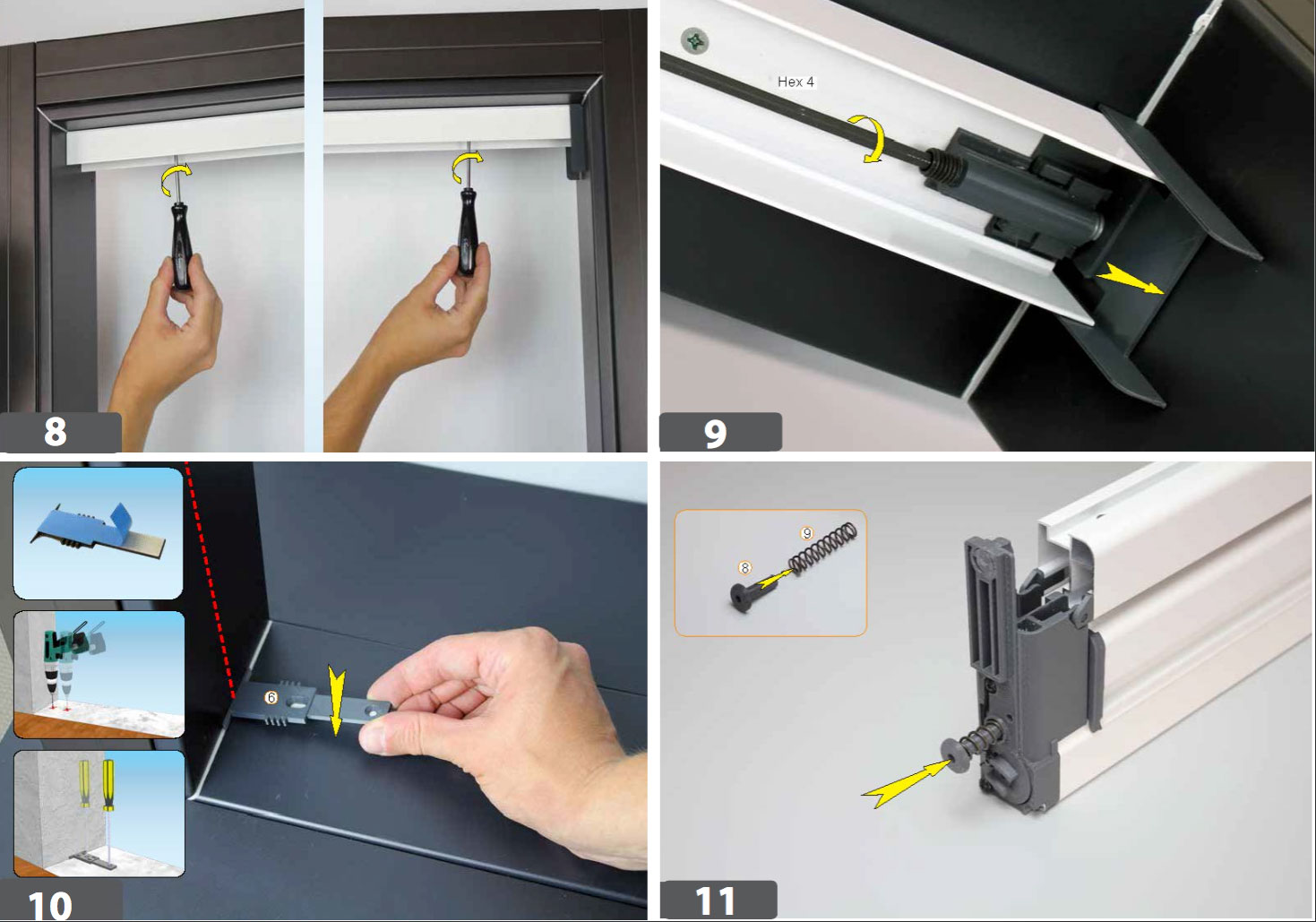 8

Hex 4

9

6

10

9

8

11