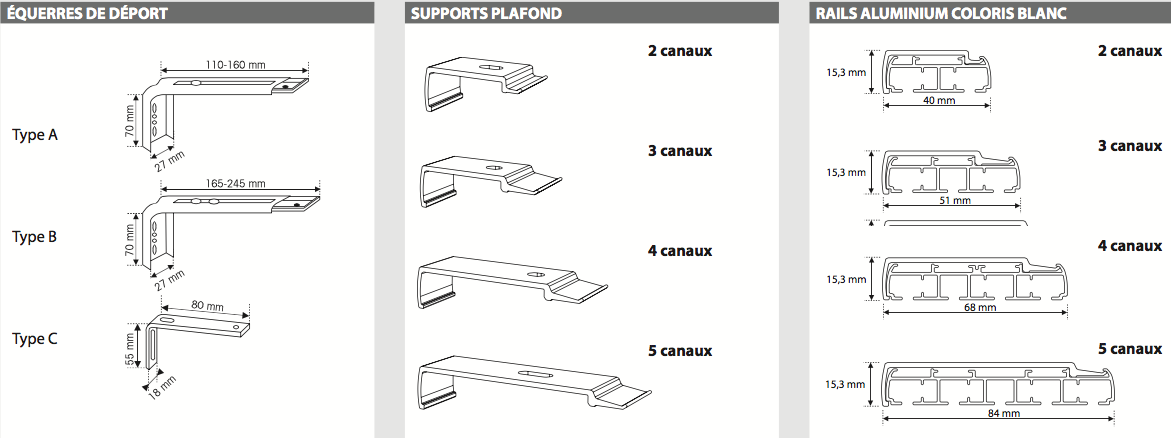 ÉQUERRES DE DÉPORT

Type A

110-160 mm
70 mm
27 mm

Type B

165-245 mm
70 mm
27 mm

Type C

80 mm
55 mm
18 mm

SUPPORTS PLAFOND

2 canaux

3 canaux

4 canaux

5 canaux

RAILS ALUMINIUM COLORIS BLANC

2 canaux
15,3 mm
40 mm

3 canaux
15,3 mm
51 mm

4 canaux
15,3 mm
68 mm

5 canaux
15,3 mm
84 mm