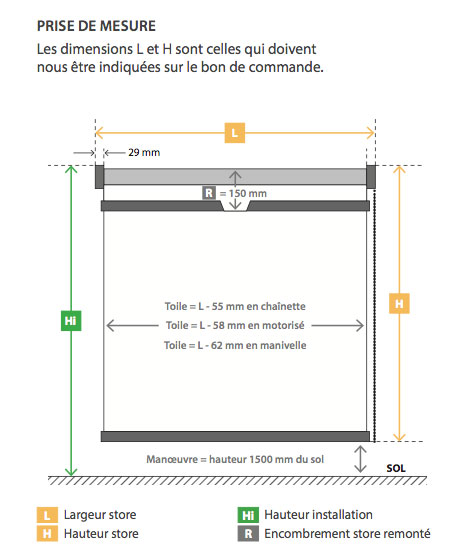 PRISE DE MESURE

Les dimensions L et H sont celles qui doivent nous être indiquées sur le bon de commande.

L

29 mm

R = 150 mm

Hi

H

Toile = L - 55 mm en chaînette
Toile = L - 58 mm en motorisé
Toile = L - 62 mm en manivelle

Manœuvre = hauteur 1500 mm du sol

SOL

L Largeur store
H Hauteur store
Hi Hauteur installation
R Encombrement store remonté