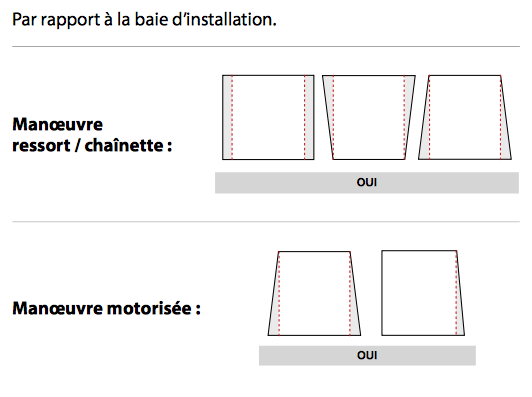 Par rapport à la baie d'installation.

Manœuvre ressort / chaînette :

OUI

Manœuvre motorisée :

OUI